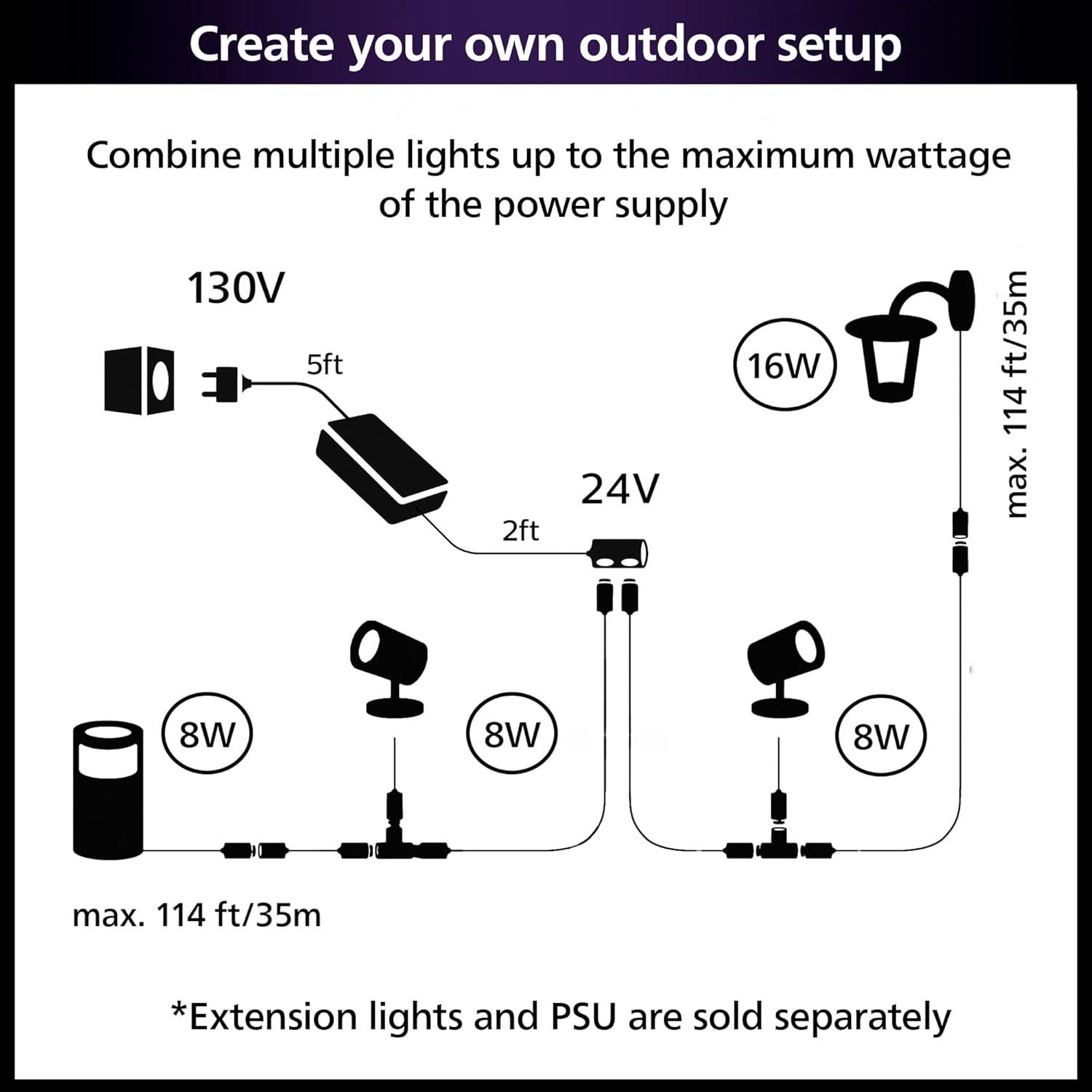 Create your own outdoor setup

Combine multiple lights up to the maximum wattage of the power supply

130V

5ft

16W

max. 114 ft/35m

24V

2ft

8W

8W

8W

max. 114 ft/35m

*Extension lights and PSU are sold separately